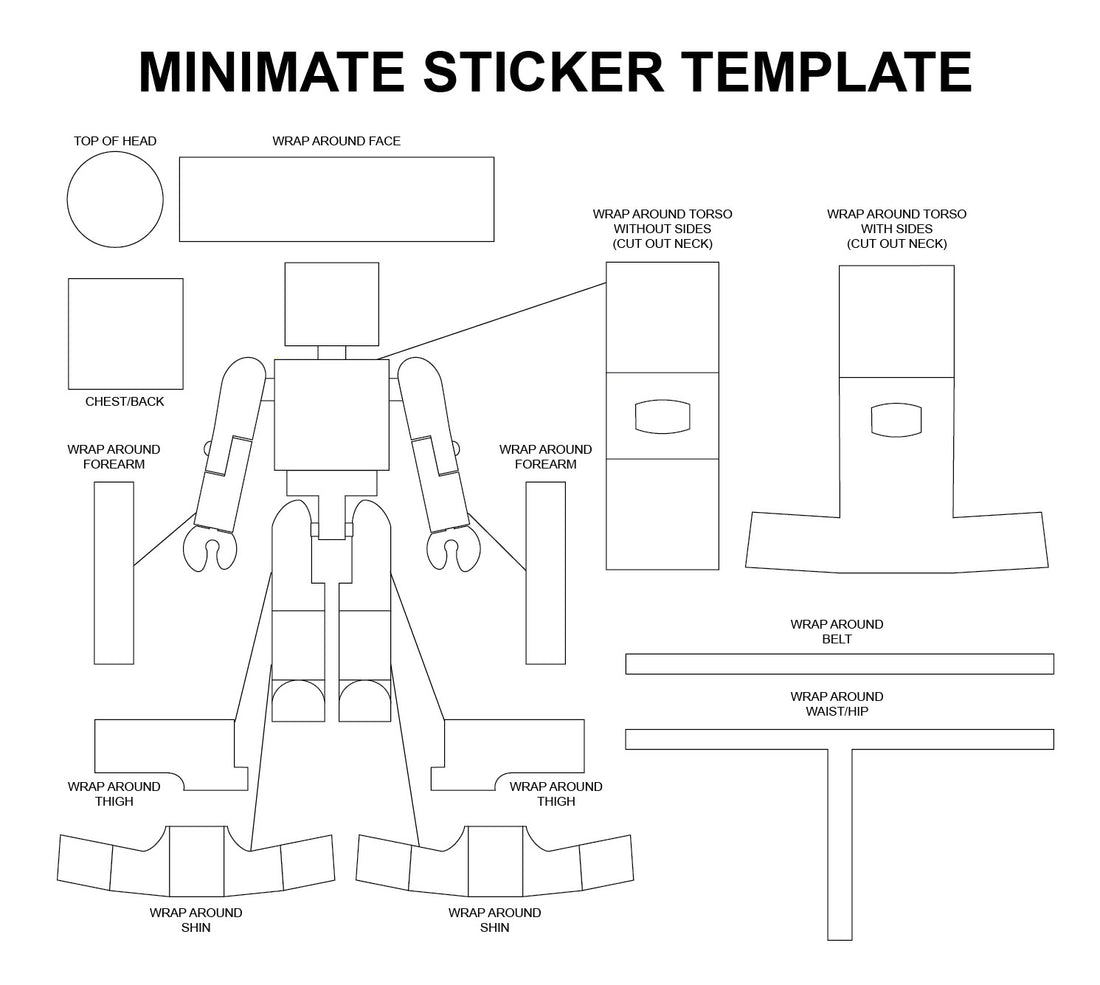 MINIMATE STICKER TEMPLATE

TOP OF HEAD

WRAP AROUND FACE

WRAP AROUND TORSO WITHOUT SIDES (CUT OUT NECK)

WRAP AROUND TORSO WITH SIDES (CUT OUT NECK)

CHEST/BACK

WRAP AROUND FOREARM

WRAP AROUND FOREARM

WRAP AROUND BELT

WRAP AROUND WAIST/HIP

WRAP AROUND THIGH

WRAP AROUND THIGH

WRAP AROUND SHIN

WRAP AROUND SHIN